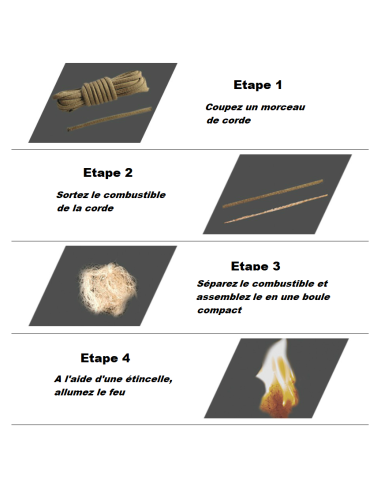 Etape 1

Coupez un morceau de corde

Etape 2

Sortez le combustible de la corde

Etape 3

Séparez le combustible et assemblez le en une boule compact

Etape 4

A l'aide d'une étincelle, allumez le feu