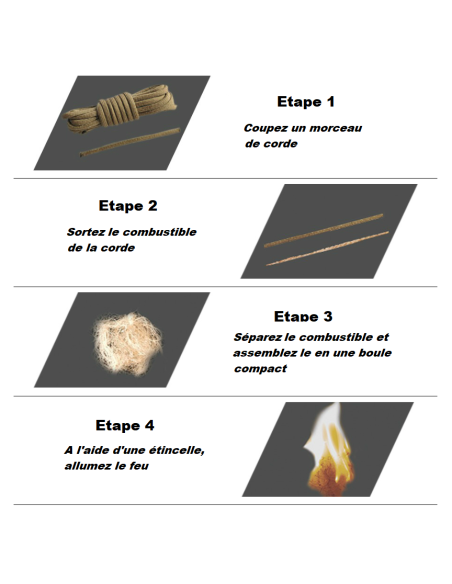 Etape 1

Coupez un morceau de corde

Etape 2

Sortez le combustible de la corde

Etape 3

Séparez le combustible et assemblez le en une boule compact

Etape 4

A l'aide d'une étincelle, allumez le feu